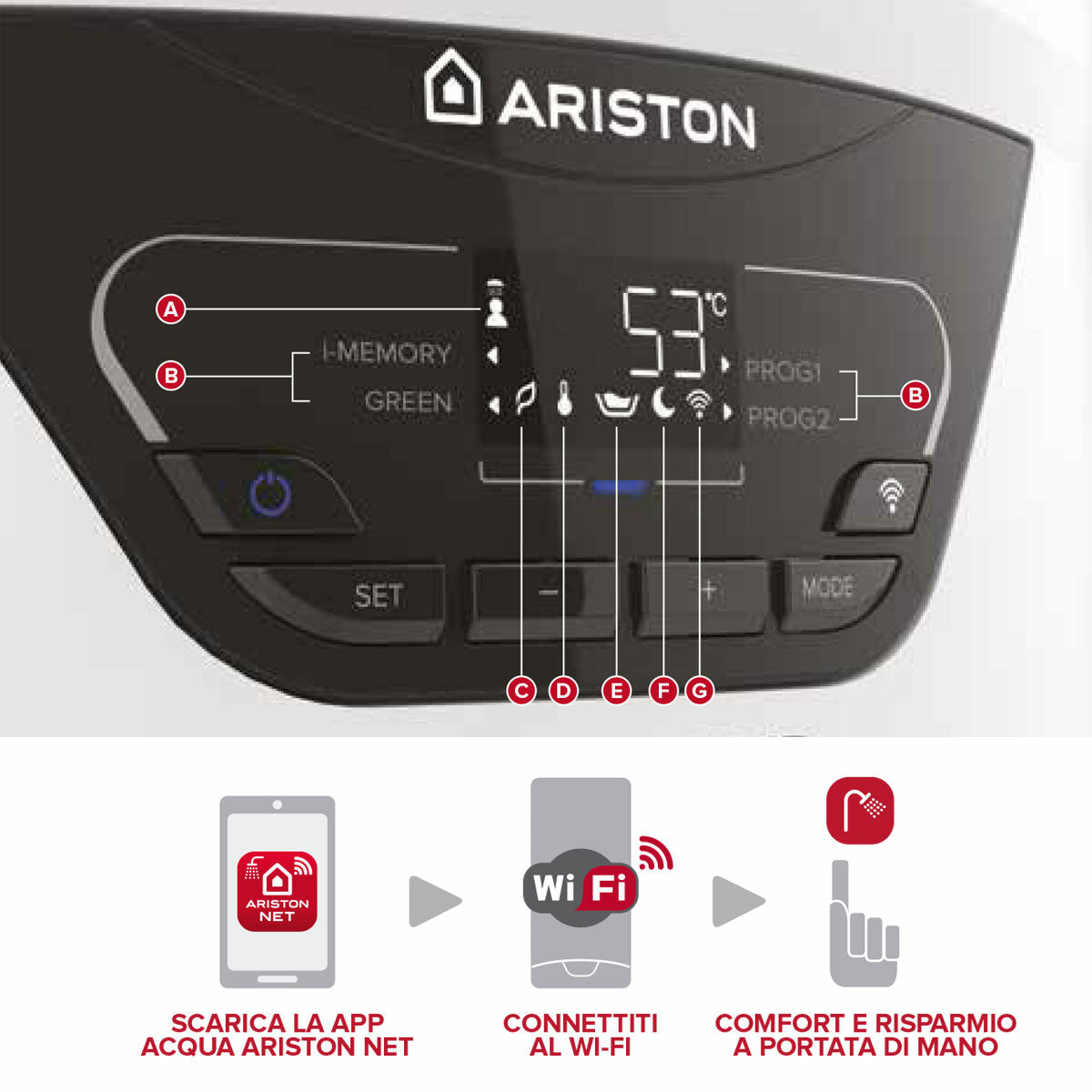 ARISTON

A

B

I-MEMORY

GREEN

53°C

PROG1

PROG2

B

SET

−

+

MODE

C D E F G

ARISTON NET

Wi Fi

SCARICA LA APP ACQUA ARISTON NET

CONNETTITI AL WI-FI

COMFORT E RISPARMIO A PORTATA DI MANO